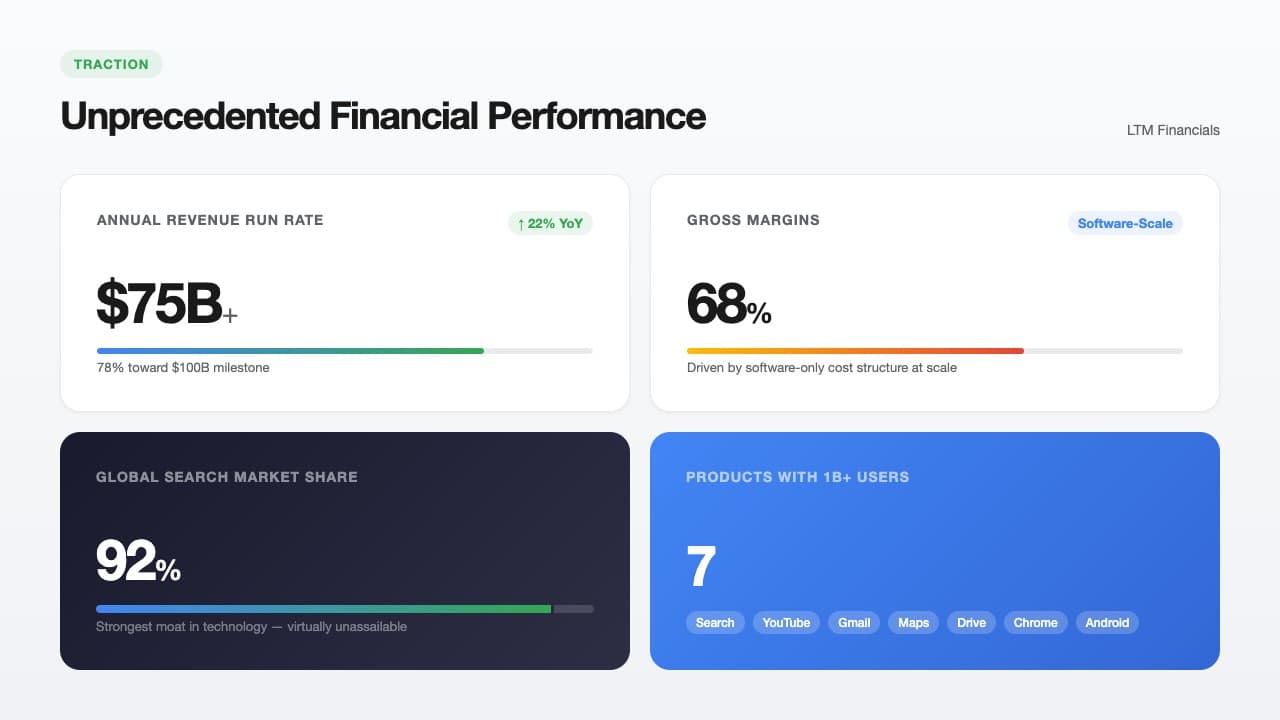 TRACTION

Unprecedented Financial Performance

LTM Financials

ANNUAL REVENUE RUN RATE

↑ 22% YoY

$75B+

78% toward $100B milestone

GROSS MARGINS

Software-Scale

68%

Driven by software-only cost structure at scale

GLOBAL SEARCH MARKET SHARE

92%

Strongest moat in technology — virtually unassailable

PRODUCTS WITH 1B+ USERS

7

Search YouTube Gmail Maps Drive Chrome Android